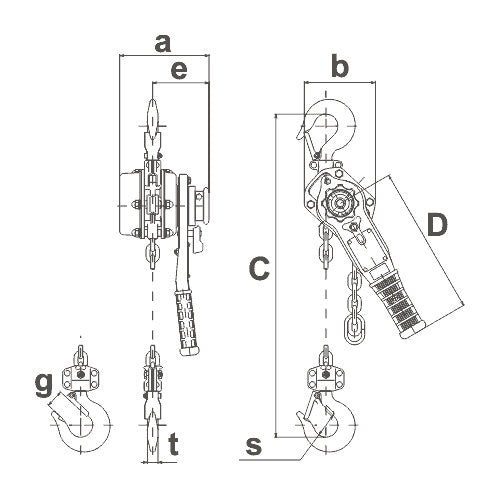 a
e
b
D
C
g
t
s